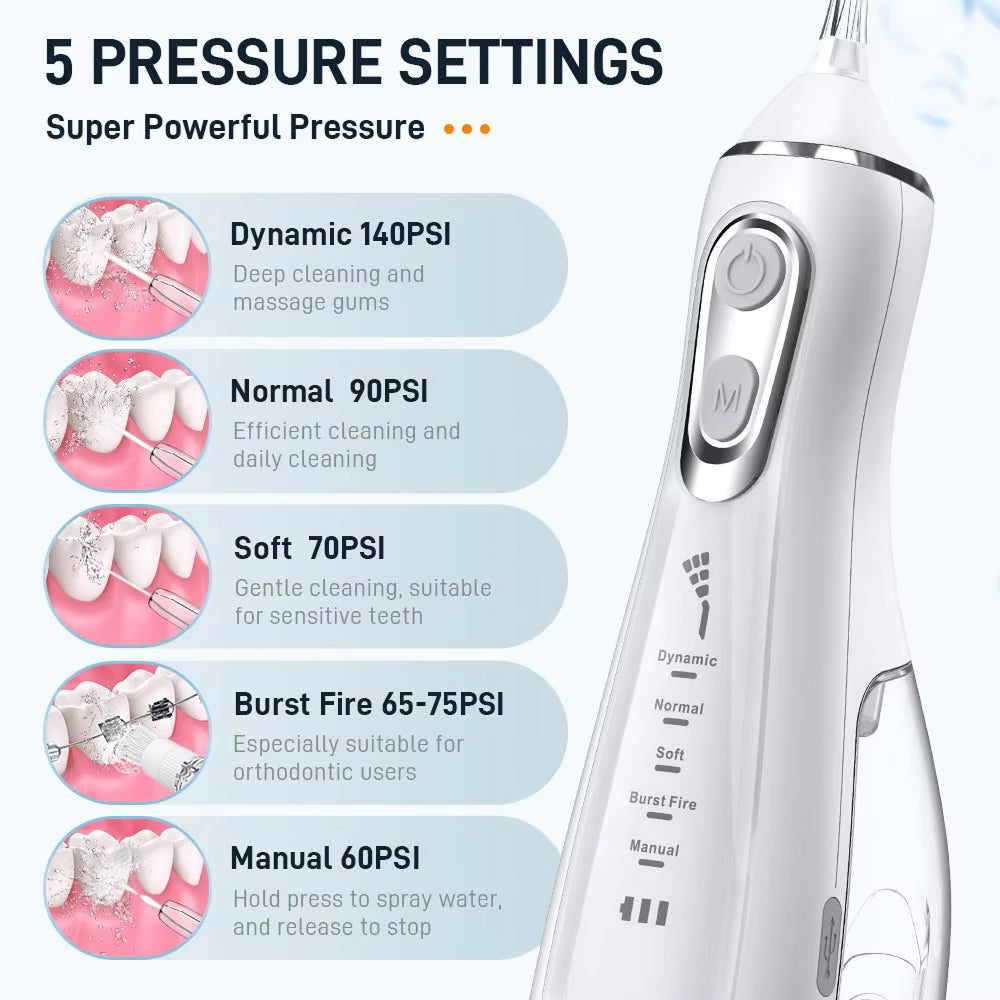 5 PRESSURE SETTINGS

Super Powerful Pressure

Dynamic 140PSI
Deep cleaning and massage gums

Normal 90PSI
Efficient cleaning and daily cleaning

Soft 70PSI
Gentle cleaning, suitable for sensitive teeth

Burst Fire 65-75PSI
Especially suitable for orthodontic users

Manual 60PSI
Hold press to spray water, and release to stop

M

Dynamic
Normal
Soft
Burst Fire
Manual