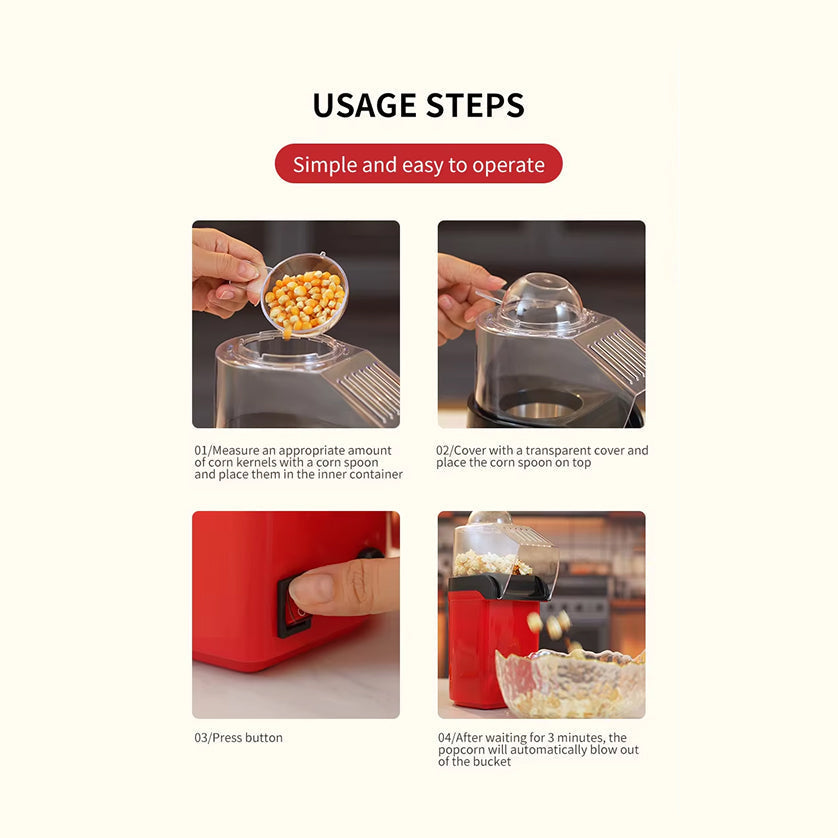 USAGE STEPS

Simple and easy to operate

01/Measure an appropriate amount of corn kernels with a corn spoon and place them in the inner container

02/Cover with a transparent cover and place the corn spoon on top

03/Press button

04/After waiting for 3 minutes, the popcorn will automatically blow out of the bucket