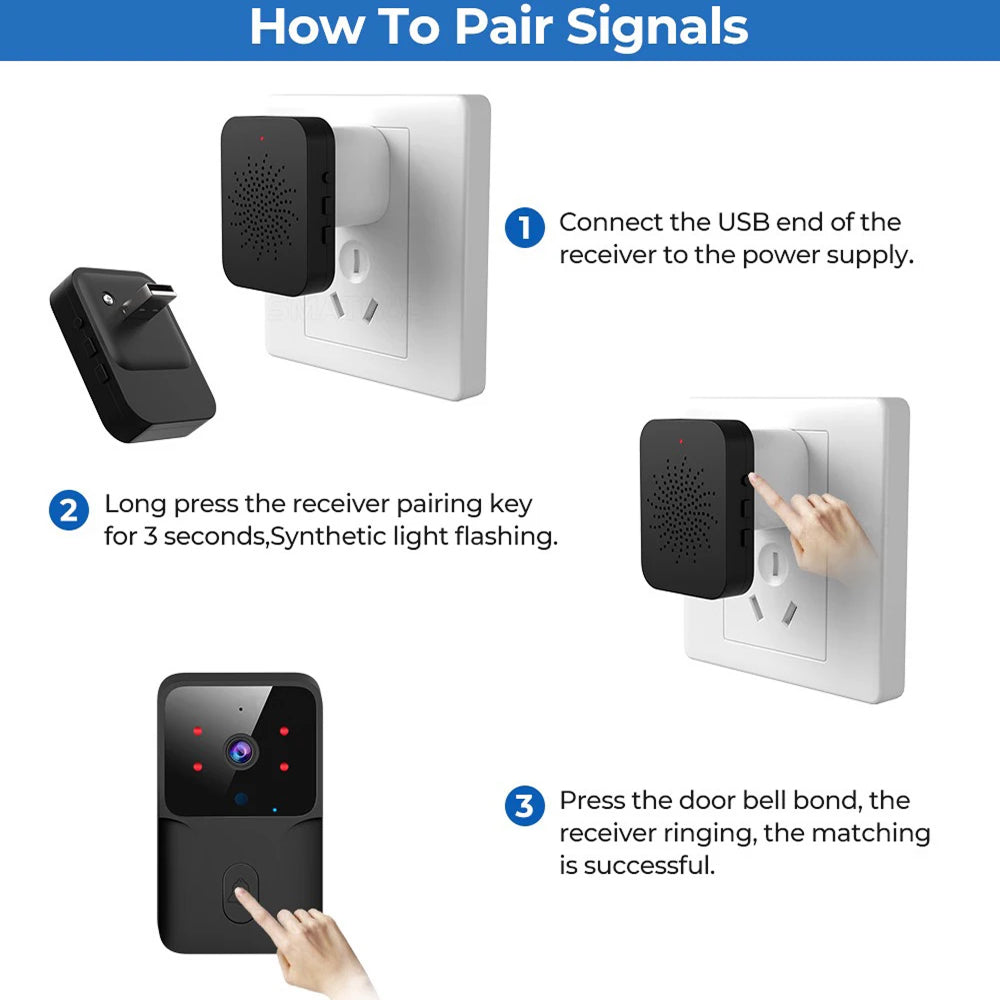 How To Pair Signals

1 Connect the USB end of the receiver to the power supply.

2 Long press the receiver pairing key for 3 seconds,Synthetic light flashing.

3 Press the door bell bond, the receiver ringing, the matching is successful.