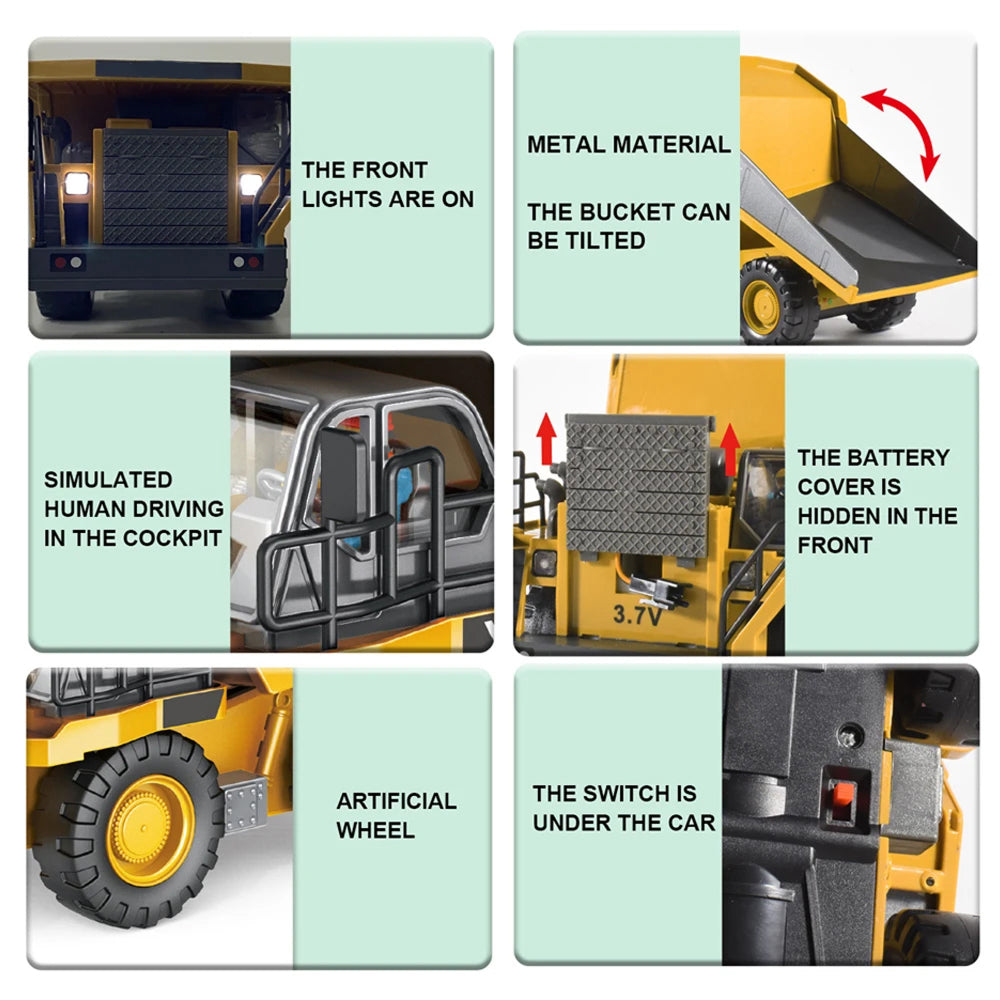 THE FRONT LIGHTS ARE ON

METAL MATERIAL

THE BUCKET CAN BE TILTED

SIMULATED HUMAN DRIVING IN THE COCKPIT

3.7V

THE BATTERY COVER IS HIDDEN IN THE FRONT

ARTIFICIAL WHEEL

THE SWITCH IS UNDER THE CAR