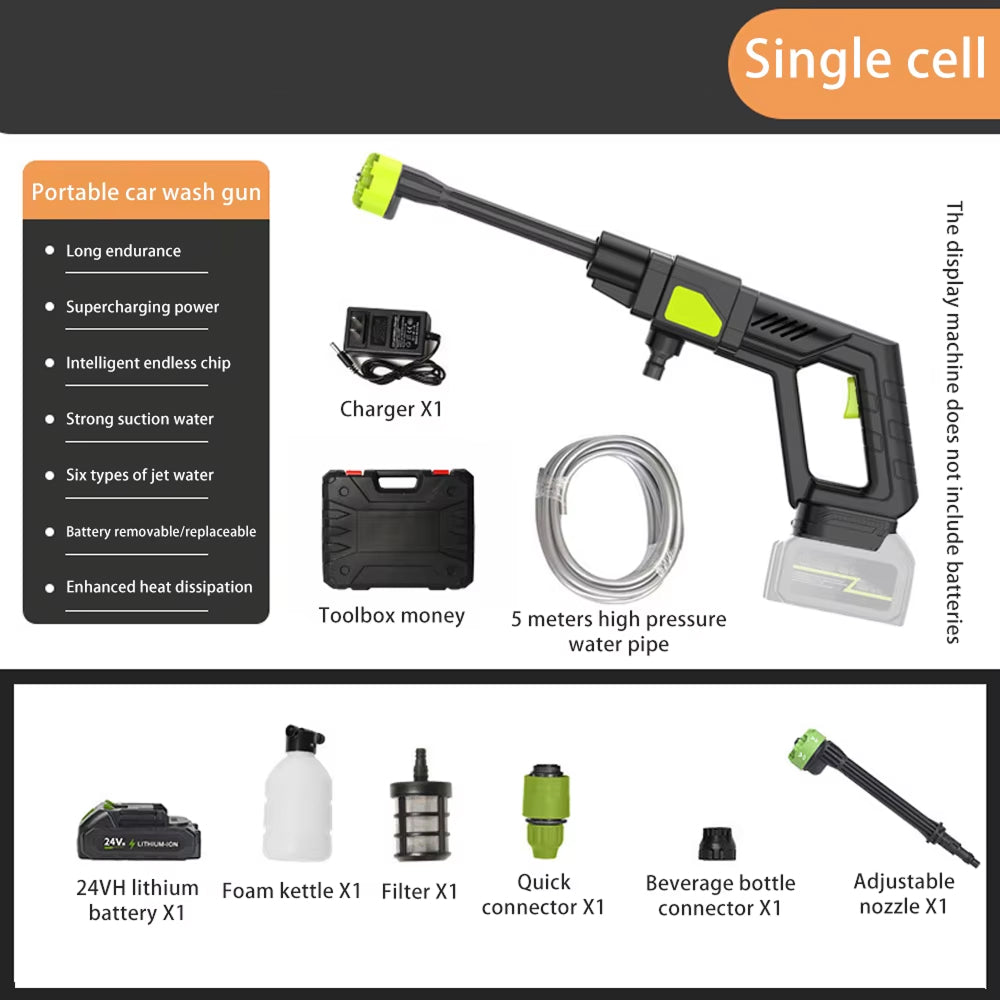 Single cell

Portable car wash gun

Long endurance

Supercharging power

Intelligent endless chip

Strong suction water

Six types of jet water

Battery removable/replaceable

Enhanced heat dissipation

Charger X1

Toolbox money

5 meters high pressure water pipe

The display machine does not include batteries

24V LITHIUM-ION

24VH lithium battery X1

Foam kettle X1

Filter X1

Quick connector X1

Beverage bottle connector X1

Adjustable nozzle X1