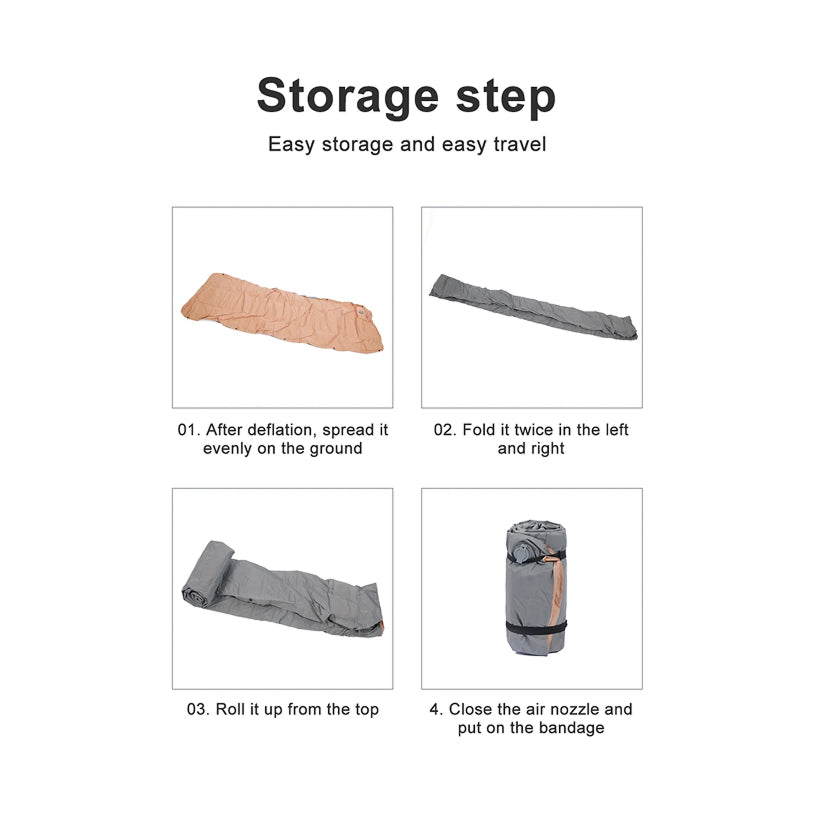 Storage step

Easy storage and easy travel

01. After deflation, spread it evenly on the ground

02. Fold it twice in the left and right

03. Roll it up from the top

4. Close the air nozzle and put on the bandage