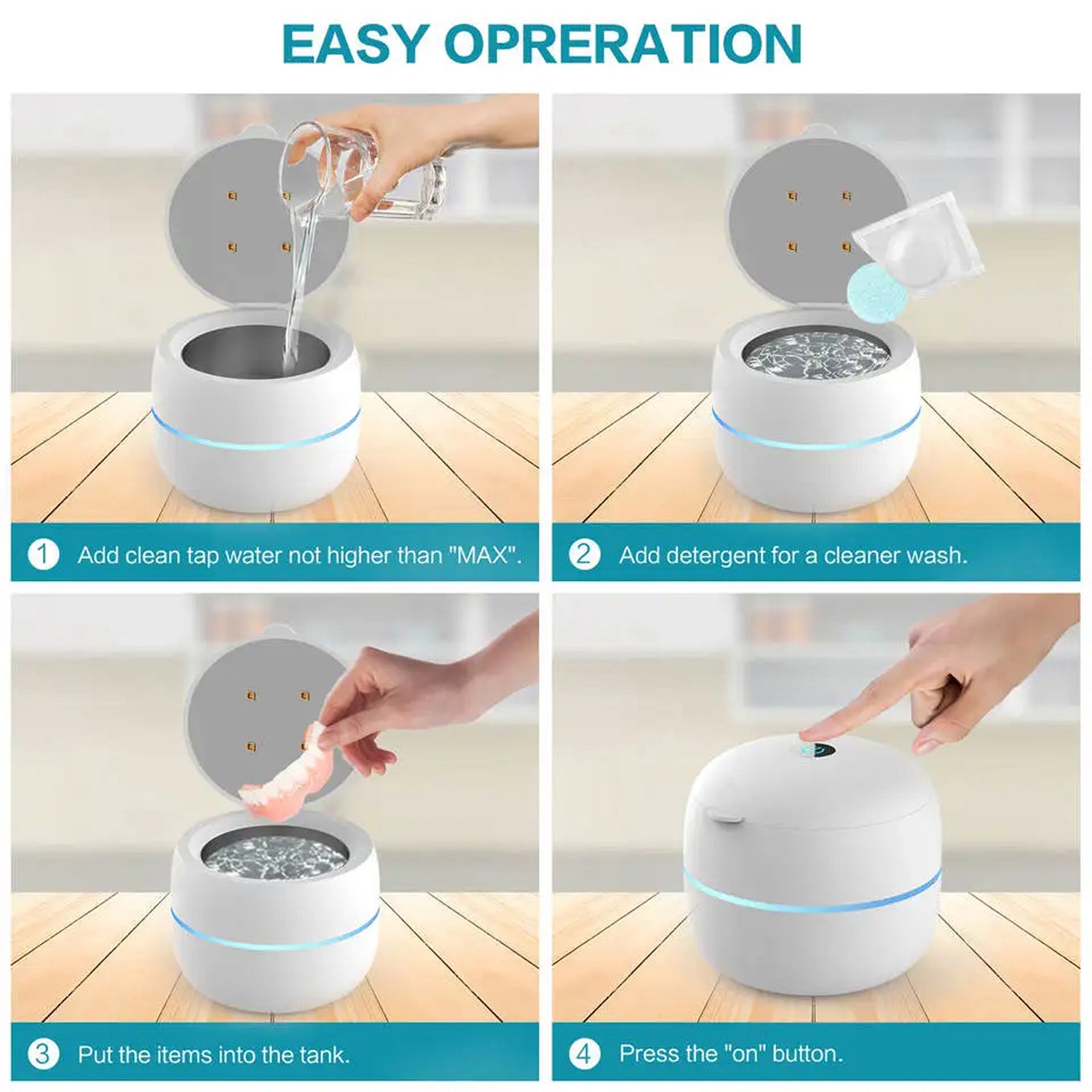 EASY OPRERATION

1 Add clean tap water not higher than "MAX".

2 Add detergent for a cleaner wash.

3 Put the items into the tank.

4 Press the "on" button.