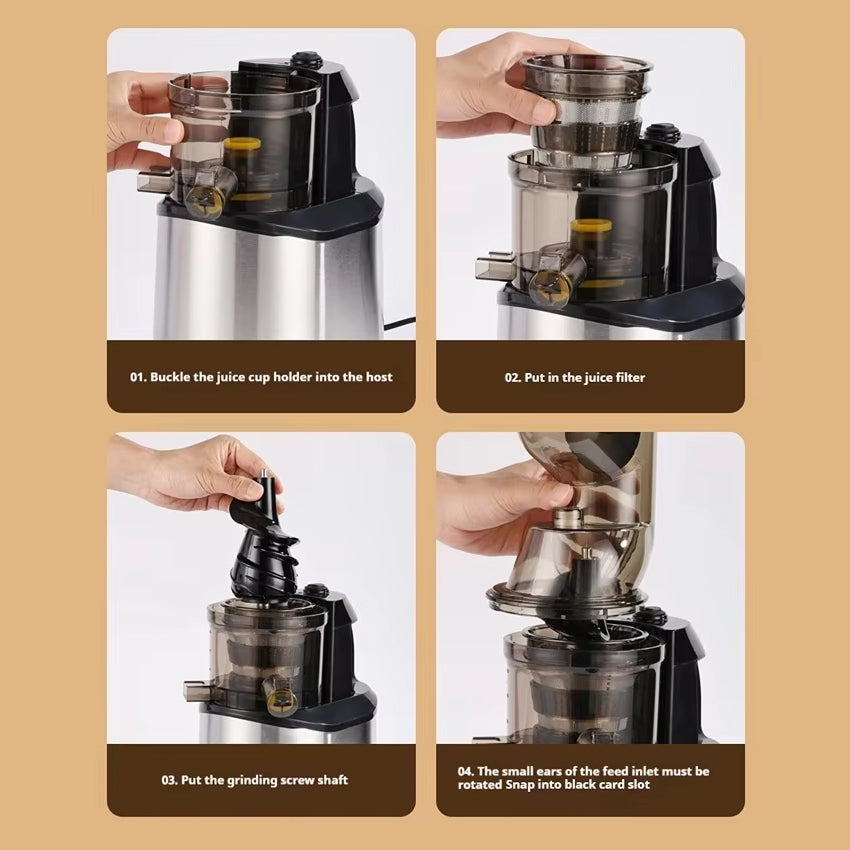 01. Buckle the juice cup holder into the host

02. Put in the juice filter

03. Put the grinding screw shaft

04. The small ears of the feed inlet must be rotated Snap into black card slot