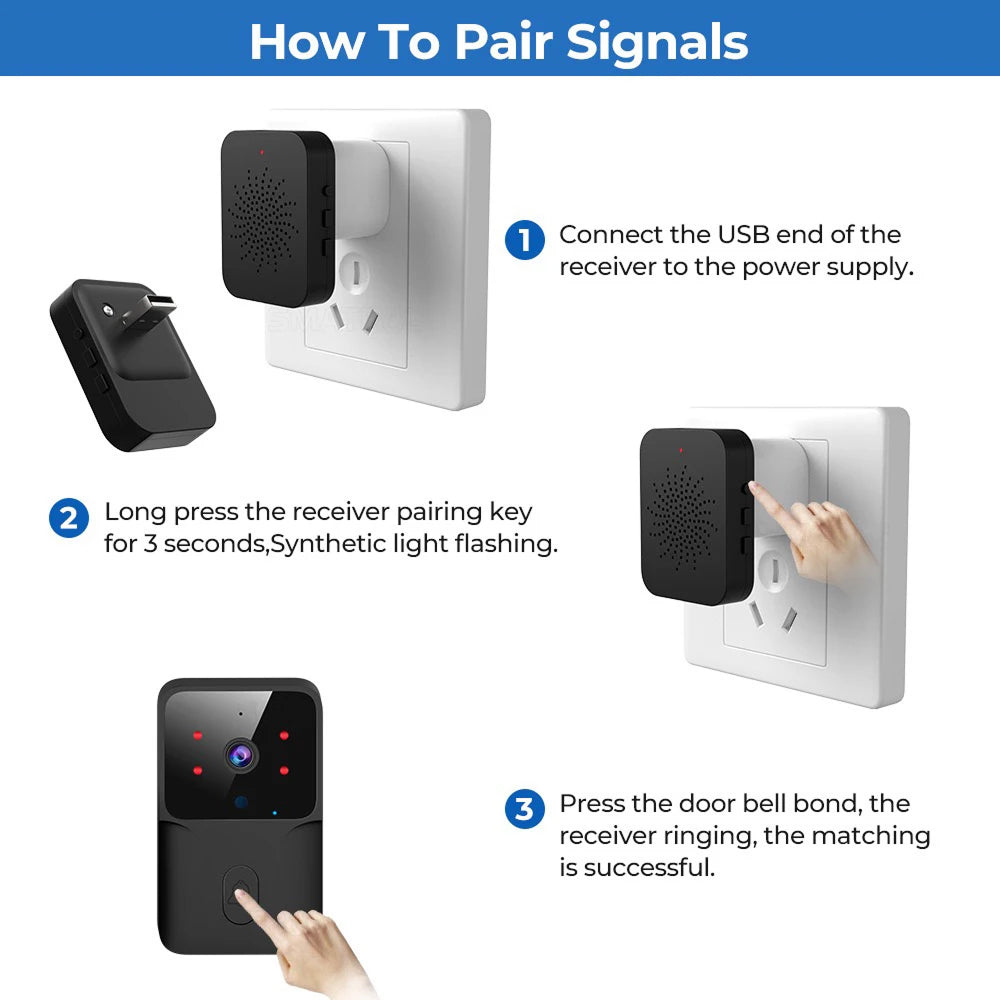 How To Pair Signals

1 Connect the USB end of the receiver to the power supply.

2 Long press the receiver pairing key for 3 seconds,Synthetic light flashing.

3 Press the door bell bond, the receiver ringing, the matching is successful.