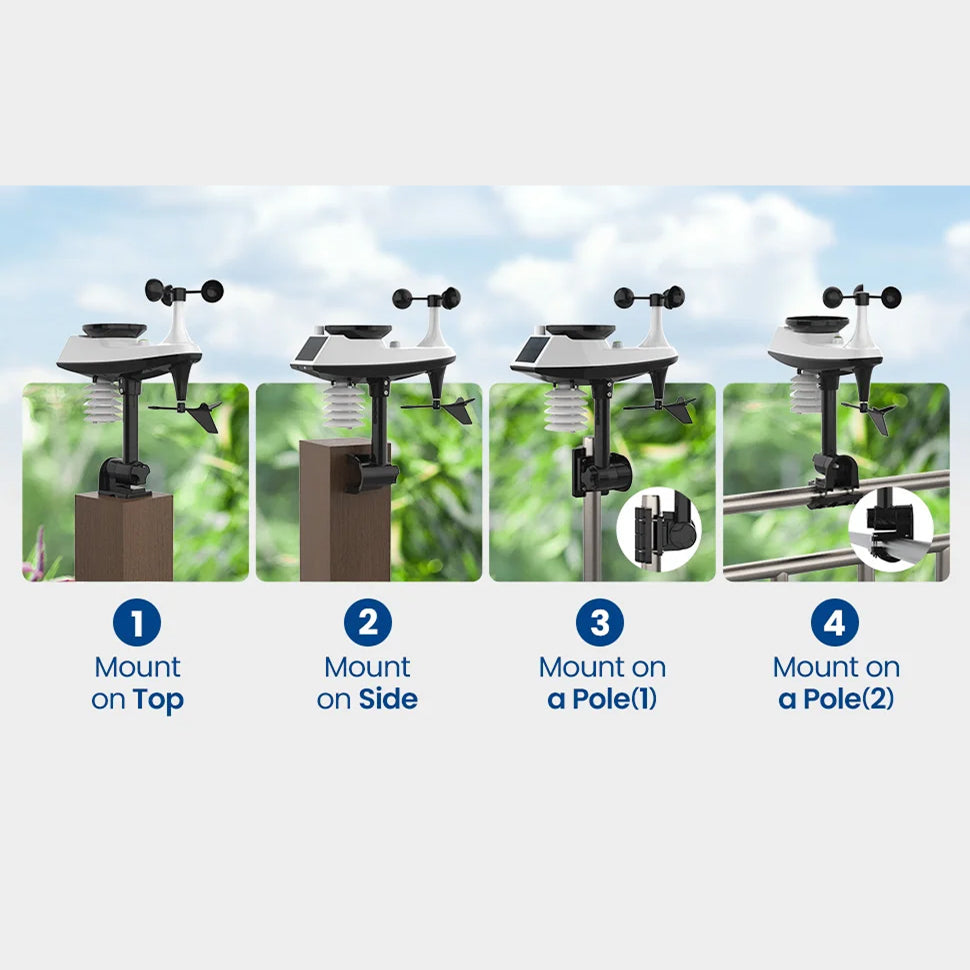 1
Mount on Top

2
Mount on Side

3
Mount on a Pole(1)

4
Mount on a Pole(2)